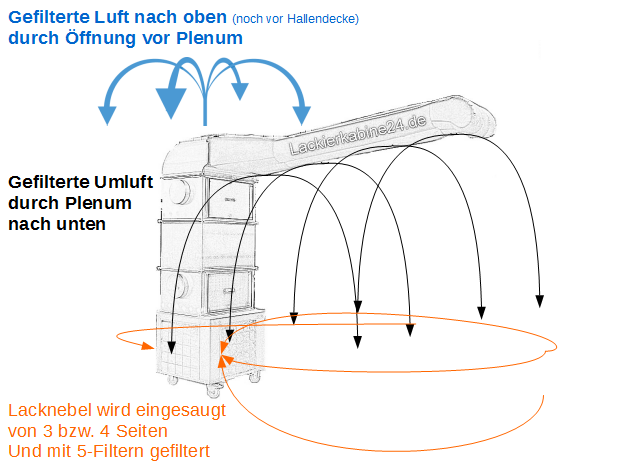 Gefilterte Luft nach oben (noch vor Hallendecke)
durch Öffnung vor Plenum

Lackierkabine24.de

Gefilterte Umluft
durch Plenum
nach unten

Lacknebel wird eingesaugt
von 3 bzw. 4 Seiten
Und mit 5-Filtern gefiltert